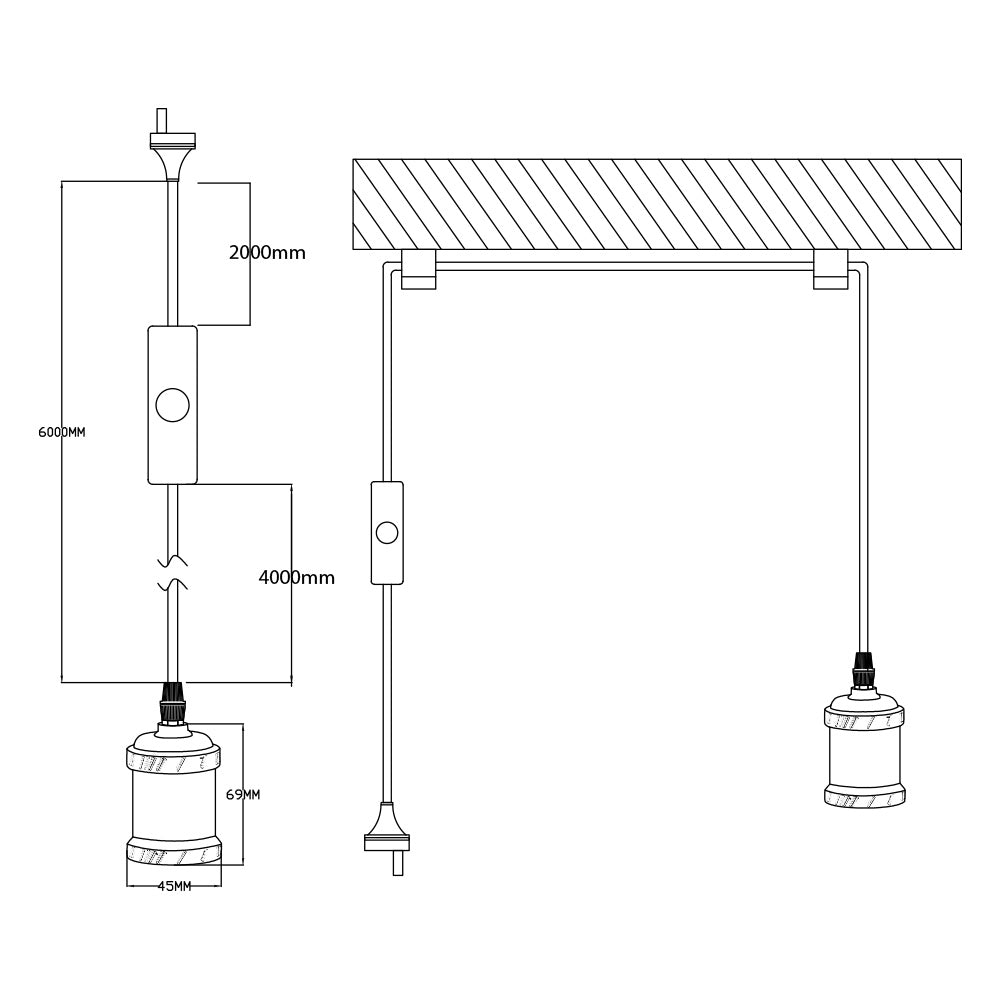 2000mm

6000MM

4000mm

69MM

45MM