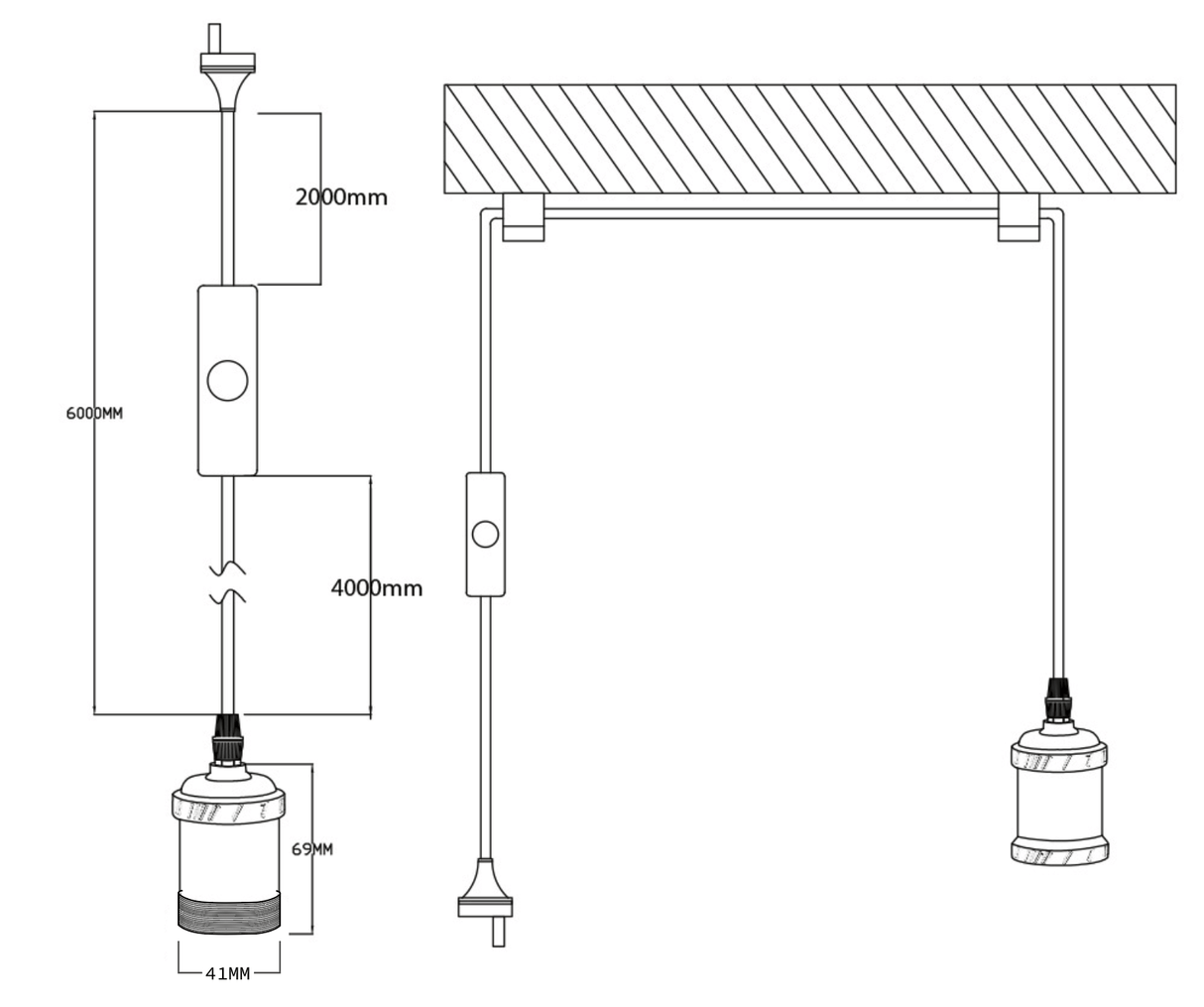 2000mm

6000MM

4000mm

69MM

41MM